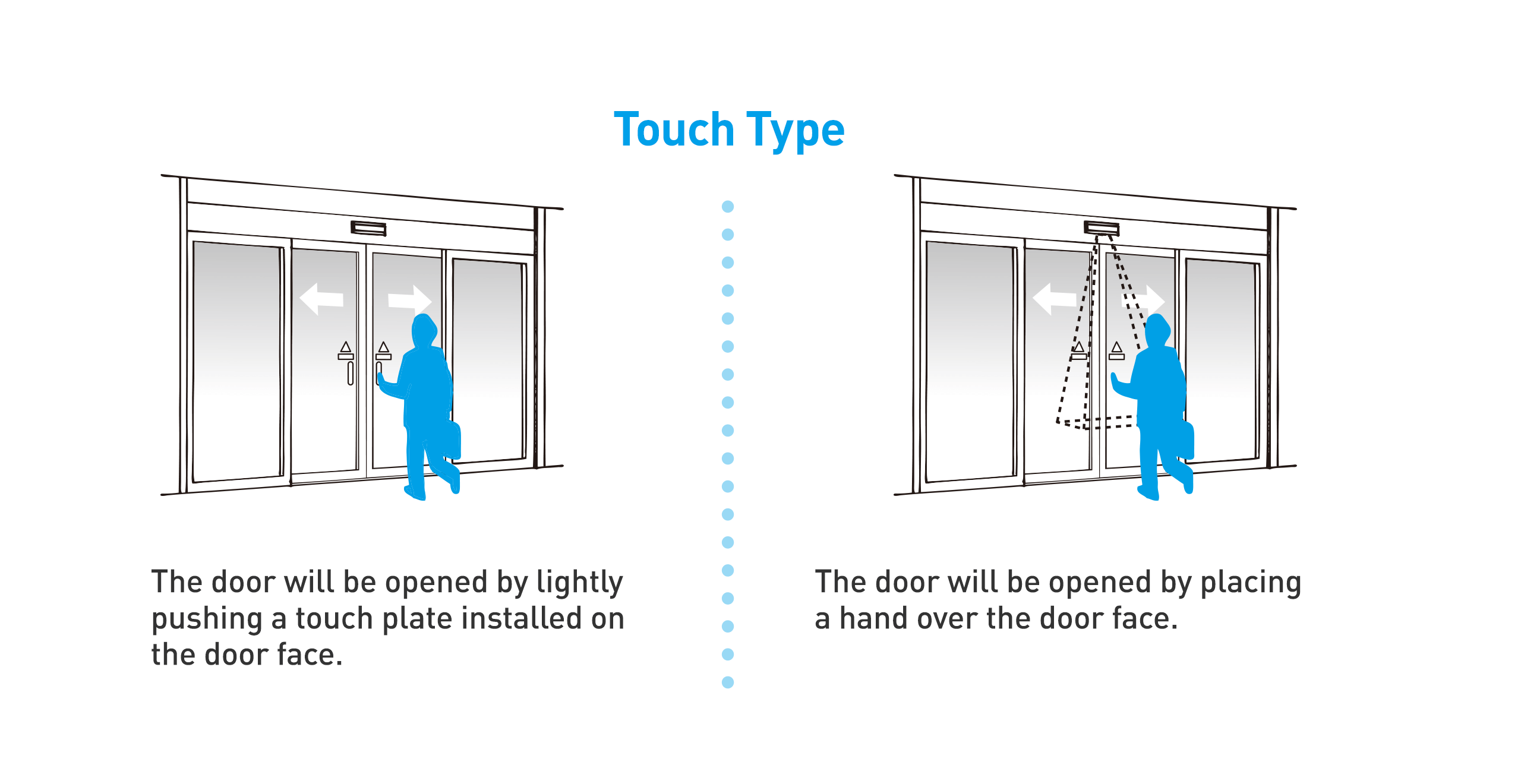 Touch Type

The door will be opened by lightly pushing a touch plate installed on the door face.

The door will be opened by placing a hand over the door face.